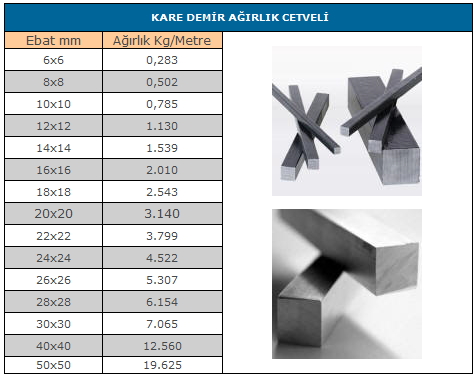 KARE DEMİR AĞIRLIK CETVELİ

| Ebat mm | Ağırlık Kg/Metre |
|---|---|
| 6x6 | 0,283 |
| 8x8 | 0,502 |
| 10x10 | 0,785 |
| 12x12 | 1.130 |
| 14x14 | 1.539 |
| 16x16 | 2.010 |
| 18x18 | 2.543 |
| 20x20 | 3.140 |
| 22x22 | 3.799 |
| 24x24 | 4.522 |
| 26x26 | 5.307 |
| 28x28 | 6.154 |
| 30x30 | 7.065 |
| 40x40 | 12.560 |
| 50x50 | 19.625 |